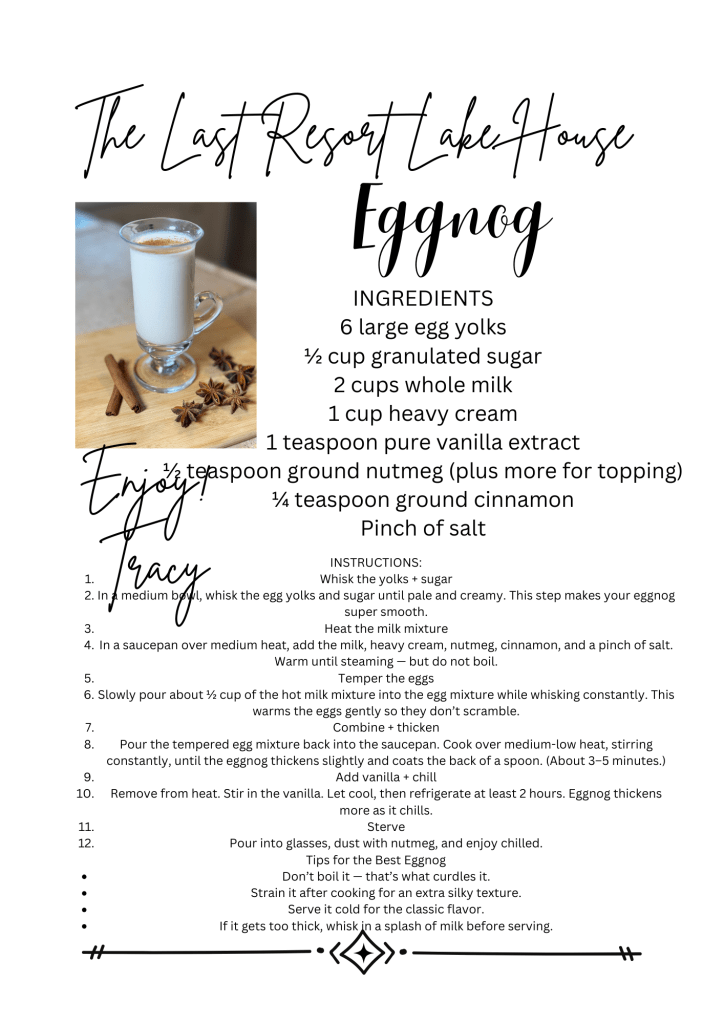 The Last Resort Lake House

Eggnog

INGREDIENTS
6 large egg yolks
½ cup granulated sugar
2 cups whole milk
1 cup heavy cream
1 teaspoon pure vanilla extract
½ teaspoon ground nutmeg (plus more for topping)
¼ teaspoon ground cinnamon
Pinch of salt

Enjoy!
Tracy

INSTRUCTIONS:
1. Whisk the yolks + sugar
2. In a medium bowl, whisk the egg yolks and sugar until pale and creamy. This step makes your eggnog super smooth.
3. Heat the milk mixture
4. In a saucepan over medium heat, add the milk, heavy cream, nutmeg, cinnamon, and a pinch of salt. Warm until steaming — but do not boil.
5. Temper the eggs
6. Slowly pour about ½ cup of the hot milk mixture into the egg mixture while whisking constantly. This warms the eggs gently so they don't scramble.
7. Combine + thicken
8. Pour the tempered egg mixture back into the saucepan. Cook over medium-low heat, stirring constantly, until the eggnog thickens slightly and coats the back of a spoon. (About 3–5 minutes.)
9. Add vanilla + chill
10. Remove from heat. Stir in the vanilla. Let cool, then refrigerate at least 2 hours. Eggnog thickens more as it chills.
11. Sterve
12. Pour into glasses, dust with nutmeg, and enjoy chilled.

Tips for the Best Eggnog
• Don't boil it — that's what curdles it.
• Strain it after cooking for an extra silky texture.
• Serve it cold for the classic flavor.
• If it gets too thick, whisk in a splash of milk before serving.