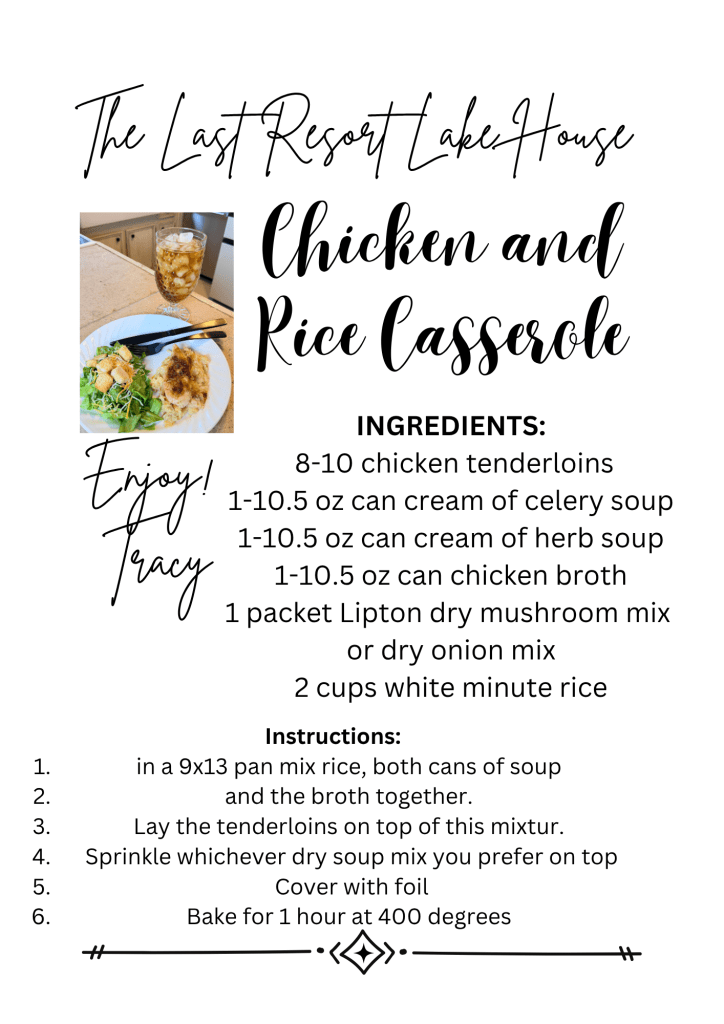 The Last Resort Lake House

Chicken and Rice Casserole

Enjoy! Tracy

INGREDIENTS:
8-10 chicken tenderloins
1-10.5 oz can cream of celery soup
1-10.5 oz can cream of herb soup
1-10.5 oz can chicken broth
1 packet Lipton dry mushroom mix or dry onion mix
2 cups white minute rice

Instructions:
1. in a 9x13 pan mix rice, both cans of soup
2. and the broth together.
3. Lay the tenderloins on top of this mixtur.
4. Sprinkle whichever dry soup mix you prefer on top
5. Cover with foil
6. Bake for 1 hour at 400 degrees