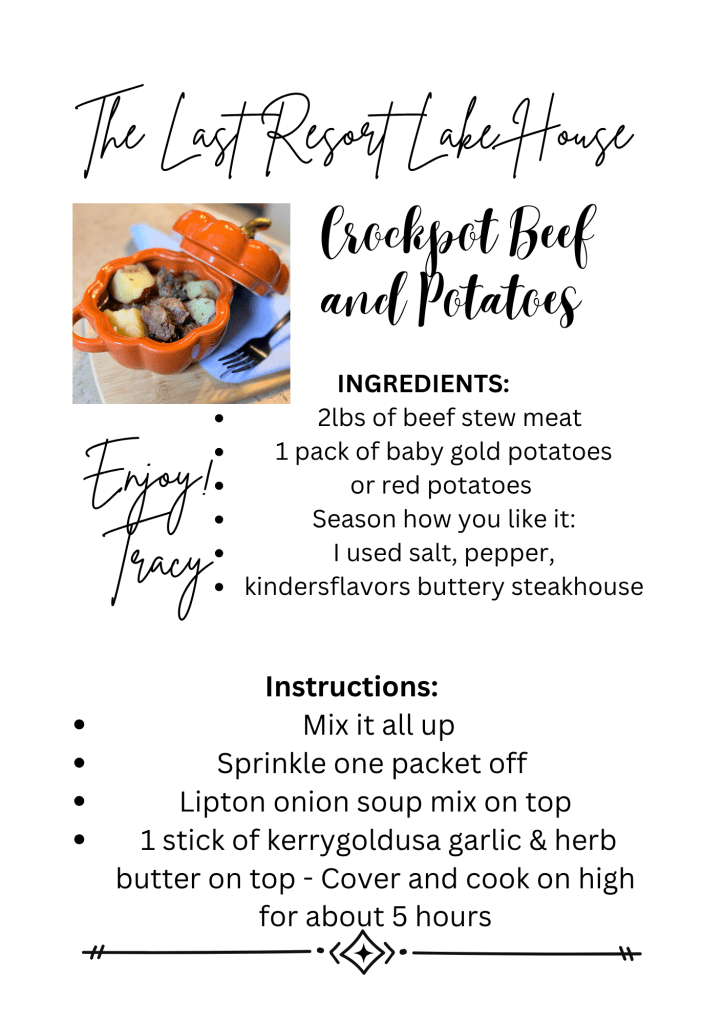 The Last Resort Lake House

Crockpot Beef and Potatoes

INGREDIENTS:
- 2lbs of beef stew meat
- 1 pack of baby gold potatoes
- or red potatoes
- Season how you like it:
- I used salt, pepper,
- kindersflavors buttery steakhouse

Enjoy! Tracy

Instructions:
- Mix it all up
- Sprinkle one packet off
- Lipton onion soup mix on top
- 1 stick of kerrygoldusa garlic & herb butter on top - Cover and cook on high for about 5 hours